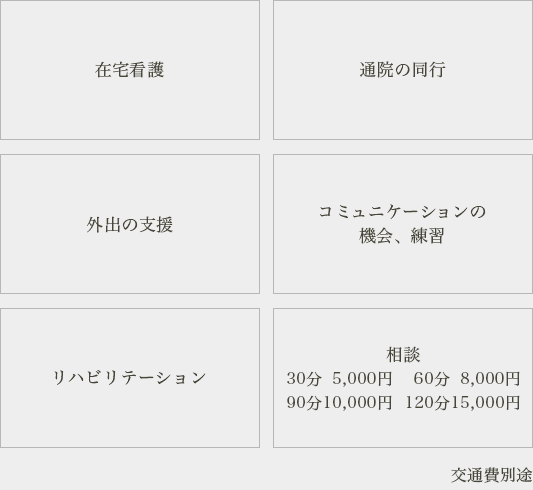 在宅看護

通院の同行

外出の支援

コミュニケーションの機会、練習

リハビリテーション

相談
30分 5,000円 60分 8,000円
90分10,000円 120分15,000円

交通費別途